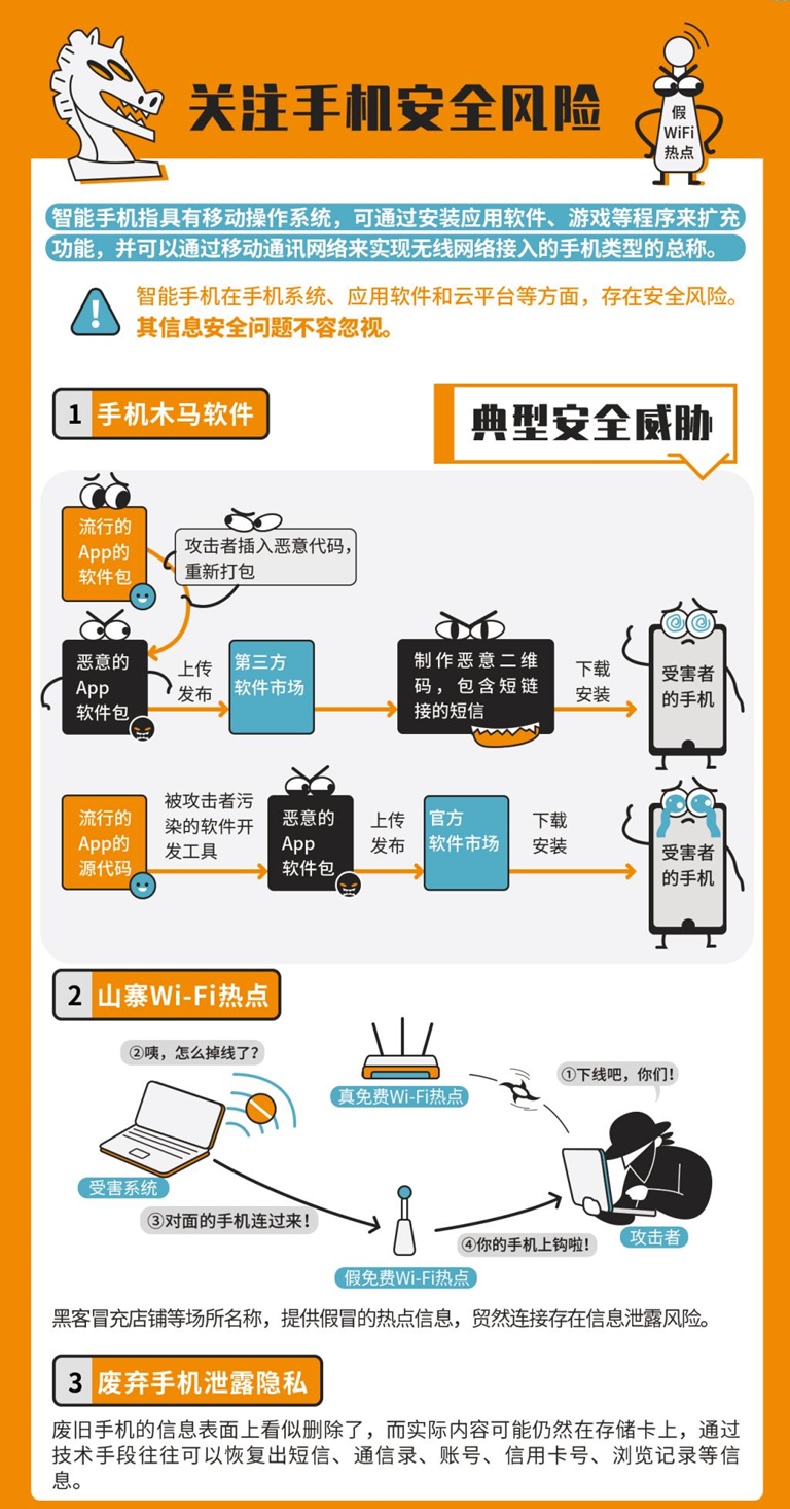 关注手机安全风险

假
WiFi
热点

智能手机指具有移动操作系统，可通过安装应用软件、游戏等程序来扩充功能，并可以通过移动通讯网络来实现无线网络接入的手机类型的总称。

智能手机在手机系统、应用软件和云平台等方面，存在安全风险。其信息安全问题不容忽视。

1 手机木马软件

典型安全威胁

流行的App的软件包

攻击者插入恶意代码，重新打包

恶意的App软件包

上传发布

第三方软件市场

制作恶意二维码，包含短链接的短信

下载安装

受害者的手机

流行的App的源代码

被攻击者污染的软件开发工具

恶意的App软件包

上传发布

官方软件市场

下载安装

受害者的手机

2 山寨Wi-Fi热点

②咦，怎么掉线了？

真免费Wi-Fi热点

①下线吧，你们！

受害系统

③对面的手机连过来！

④你的手机上钩啦！

攻击者

假免费Wi-Fi热点

黑客冒充店铺等场所名称，提供假冒的热点信息，贸然连接存在信息泄露风险。

3 废弃手机泄露隐私

废旧手机的信息表面上看似删除了，而实际内容可能仍然在存储卡上，通过技术手段往往可以恢复出短信、通信录、账号、信用卡号、浏览记录等信息。